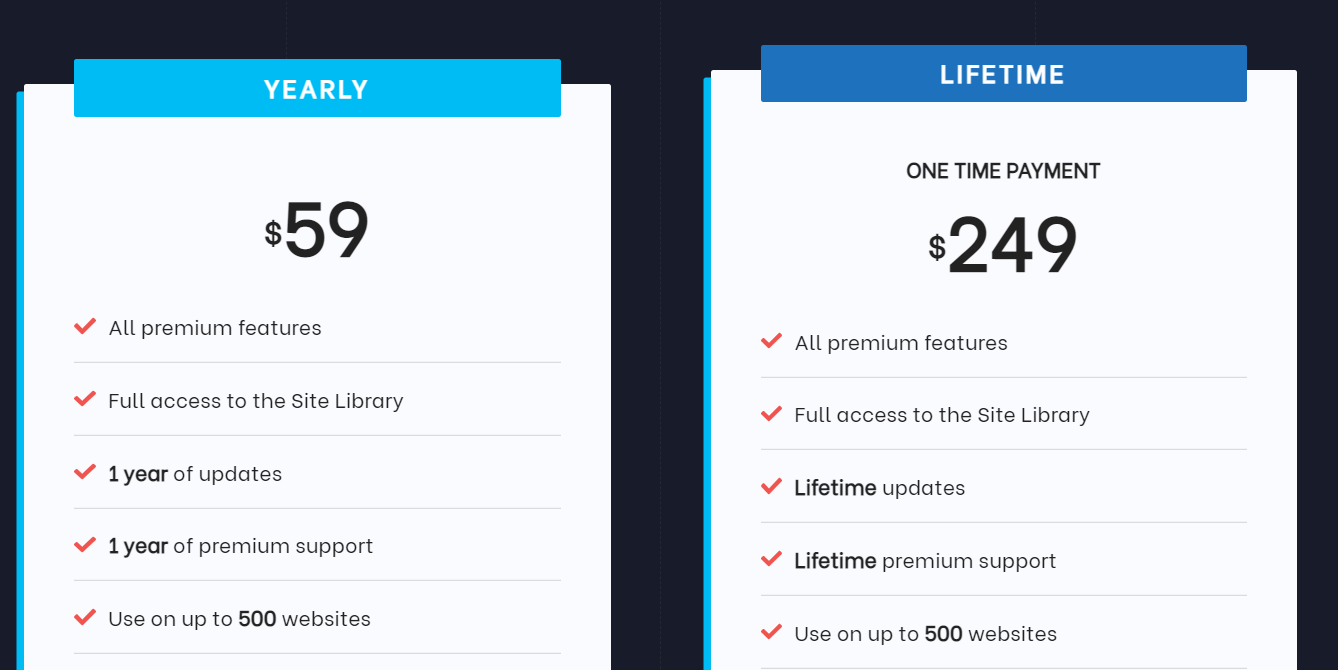 YEARLY

$59

All premium features

Full access to the Site Library

1 year of updates

1 year of premium support

Use on up to 500 websites

LIFETIME

ONE TIME PAYMENT

$249

All premium features

Full access to the Site Library

Lifetime updates

Lifetime premium support

Use on up to 500 websites